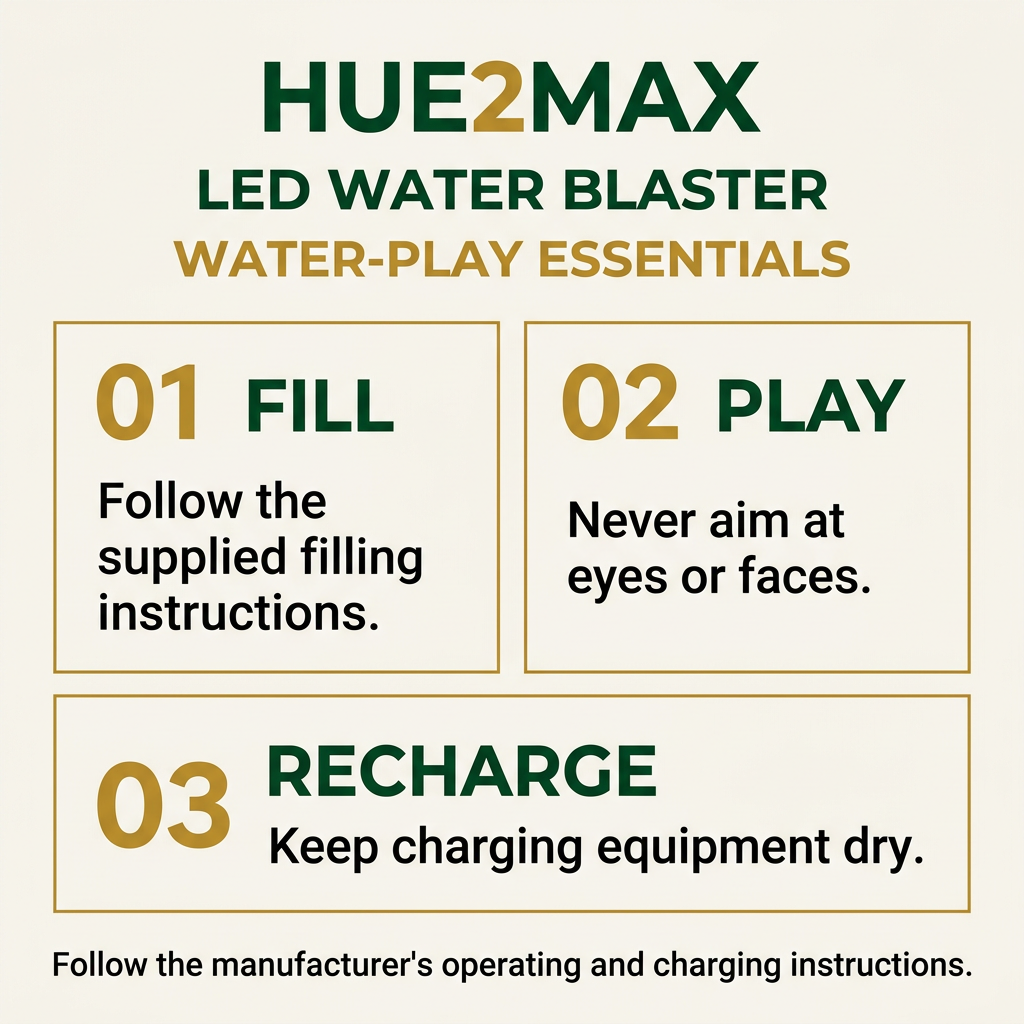 HUE2MAX
LED WATER BLASTER
WATER-PLAY ESSENTIALS

01 FILL
Follow the supplied filling instructions.

02 PLAY
Never aim at eyes or faces.

03 RECHARGE
Keep charging equipment dry.

Follow the manufacturer's operating and charging instructions.