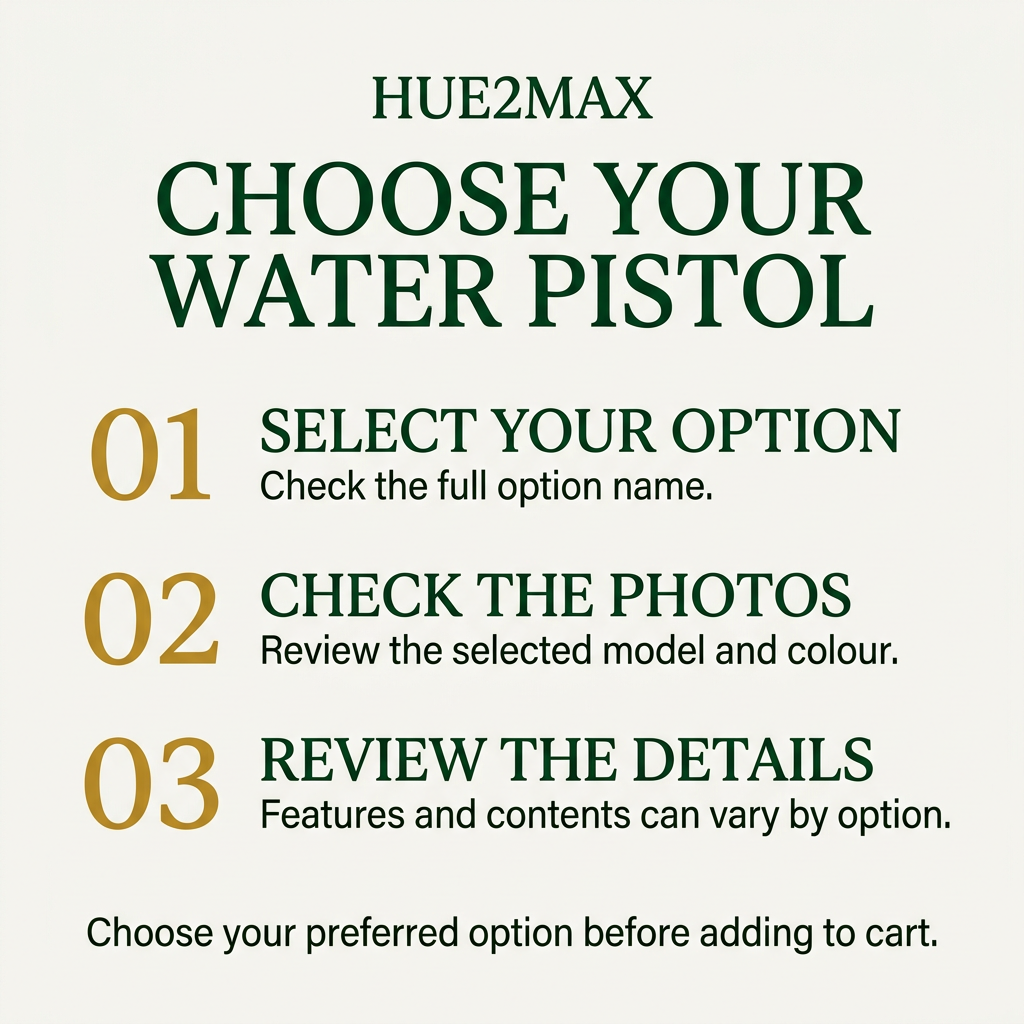 HUE2MAX

CHOOSE YOUR WATER PISTOL

01
SELECT YOUR OPTION
Check the full option name.

02
CHECK THE PHOTOS
Review the selected model and colour.

03
REVIEW THE DETAILS
Features and contents can vary by option.

Choose your preferred option before adding to cart.